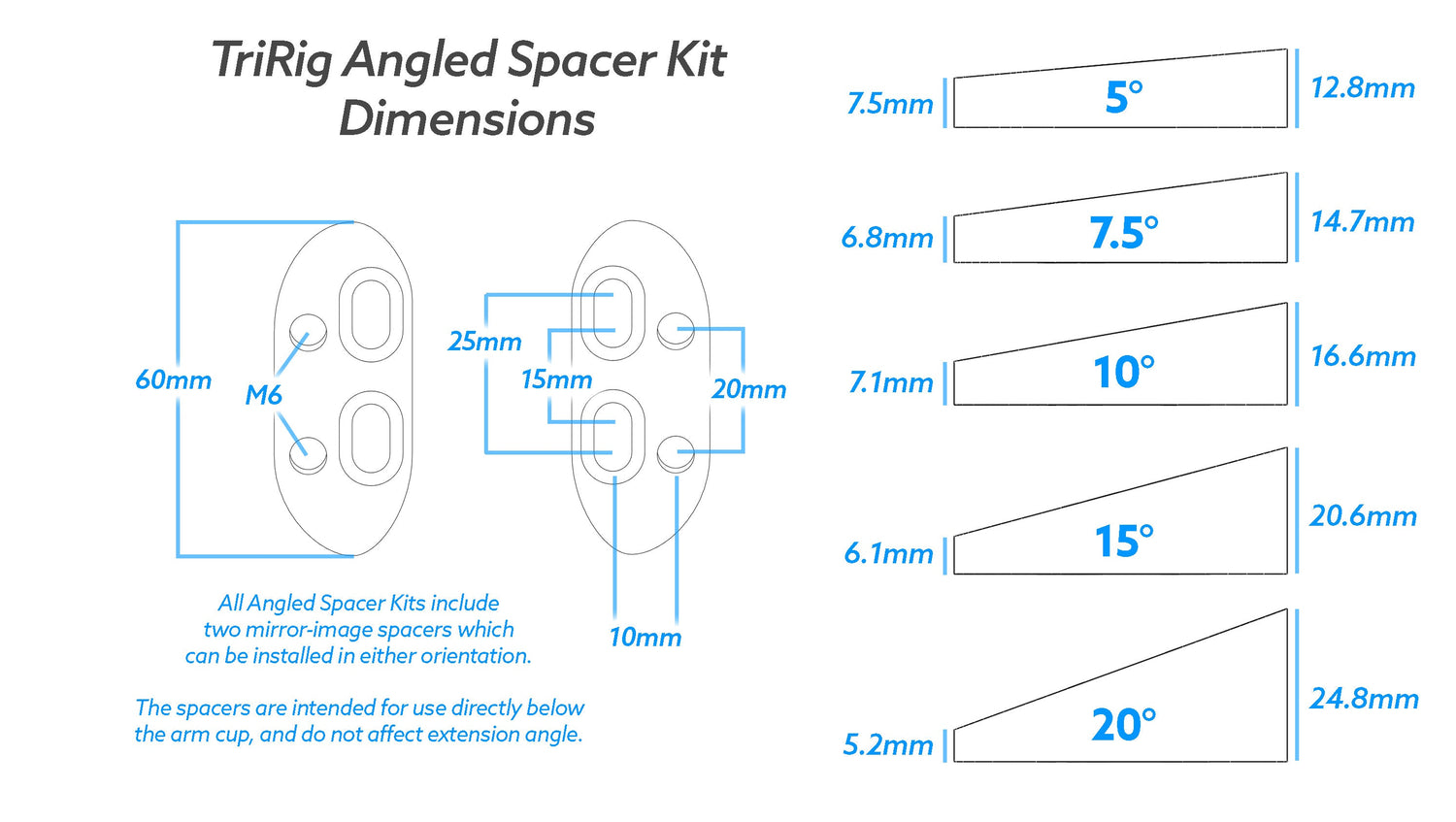 TriRig Angled Spacer Kit Dimensions

60mm

M6

25mm

15mm

20mm

10mm

All Angled Spacer Kits include two mirror-image spacers which can be installed in either orientation.

The spacers are intended for use directly below the arm cup, and do not affect extension angle.

7.5mm
5°
12.8mm

6.8mm
7.5°
14.7mm

7.1mm
10°
16.6mm

6.1mm
15°
20.6mm

5.2mm
20°
24.8mm