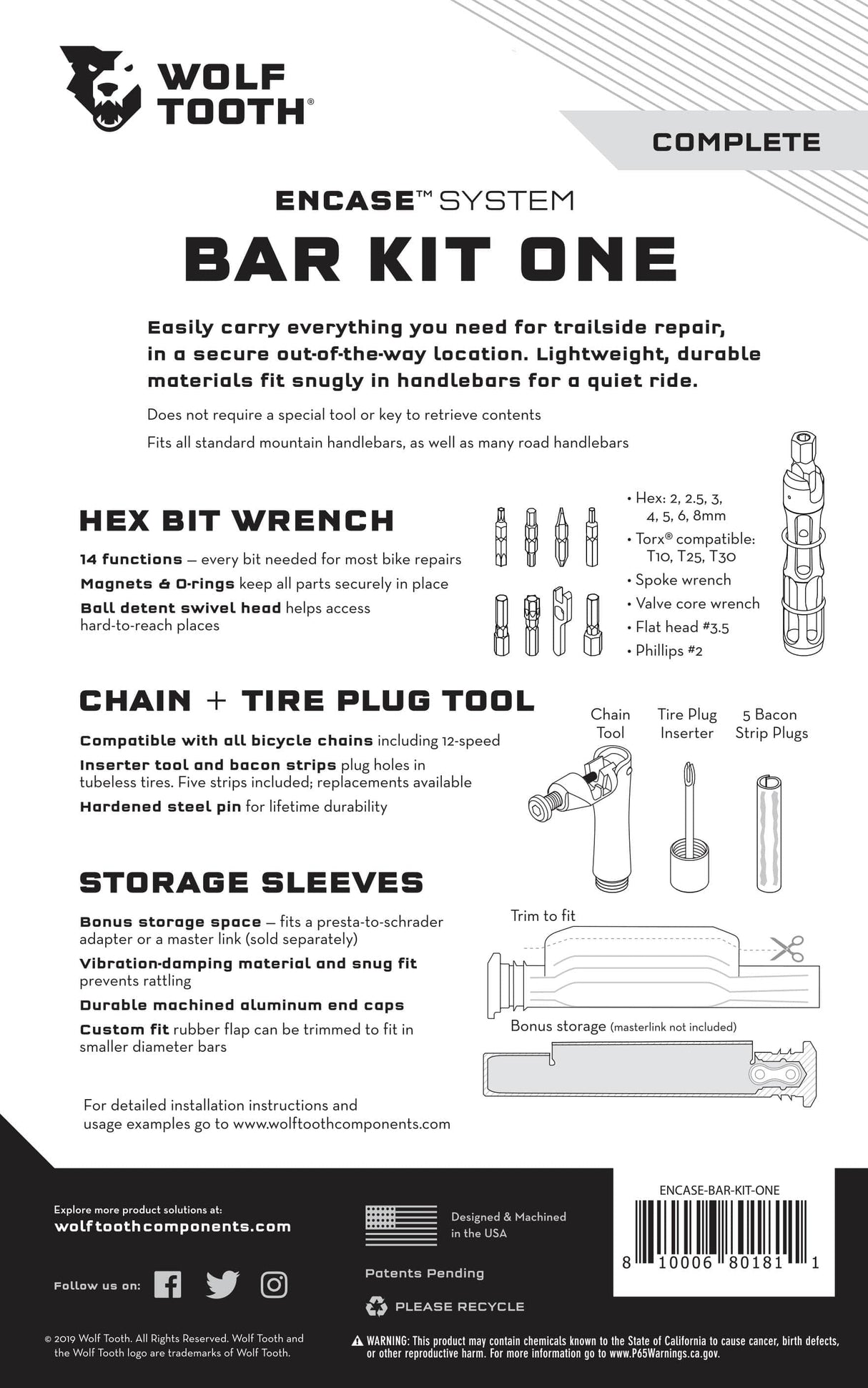 WOLF TOOTH®

COMPLETE

ENCASE™ SYSTEM

BAR KIT ONE

Easily carry everything you need for trailside repair, in a secure out-of-the-way location. Lightweight, durable materials fit snugly in handlebars for a quiet ride.

Does not require a special tool or key to retrieve contents

Fits all standard mountain handlebars, as well as many road handlebars

HEX BIT WRENCH

14 functions — every bit needed for most bike repairs

Magnets & O-rings keep all parts securely in place

Ball detent swivel head helps access hard-to-reach places

• Hex: 2, 2.5, 3, 4, 5, 6, 8mm
• Torx® compatible: T10, T25, T30
• Spoke wrench
• Valve core wrench
• Flat head #3.5
• Phillips #2

CHAIN + TIRE PLUG TOOL

Compatible with all bicycle chains including 12-speed

Inserter tool and bacon strips plug holes in tubeless tires. Five strips included; replacements available

Hardened steel pin for lifetime durability

Chain Tool

Tire Plug Inserter

5 Bacon Strip Plugs

STORAGE SLEEVES

Bonus storage space — fits a presta-to-schrader adapter or a master link (sold separately)

Vibration-damping material and snug fit prevents rattling

Durable machined aluminum end caps

Custom fit rubber flap can be trimmed to fit in smaller diameter bars

Trim to fit

Bonus storage (masterlink not included)

For detailed installation instructions and usage examples go to www.wolftoothcomponents.com

Explore more product solutions at:
wolftoothcomponents.com

Follow us on:

Designed & Machined in the USA

Patents Pending

PLEASE RECYCLE

ENCASE-BAR-KIT-ONE

8 10006 80181 1

© 2019 Wolf Tooth. All Rights Reserved. Wolf Tooth and the Wolf Tooth logo are trademarks of Wolf Tooth.

WARNING: This product may contain chemicals known to the State of California to cause cancer, birth defects, or other reproductive harm. For more information go to www.P65Warnings.ca.gov.